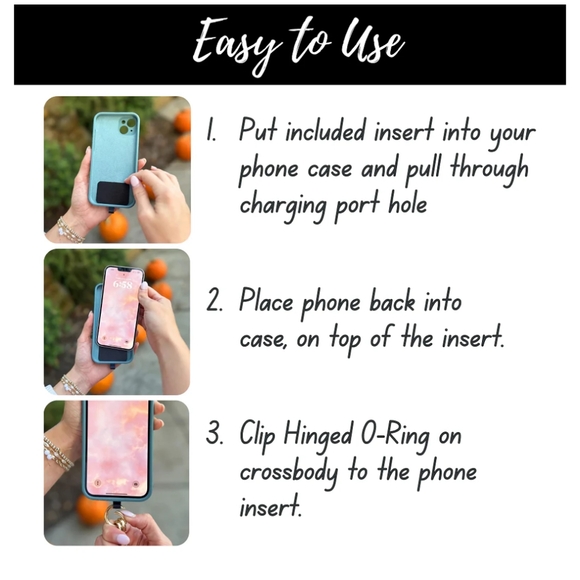 Easy to Use

1. Put included insert into your phone case and pull through charging port hole

6:58

2. Place phone back into case, on top of the insert.

3. Clip Hinged O-Ring on crossbody to the phone insert.